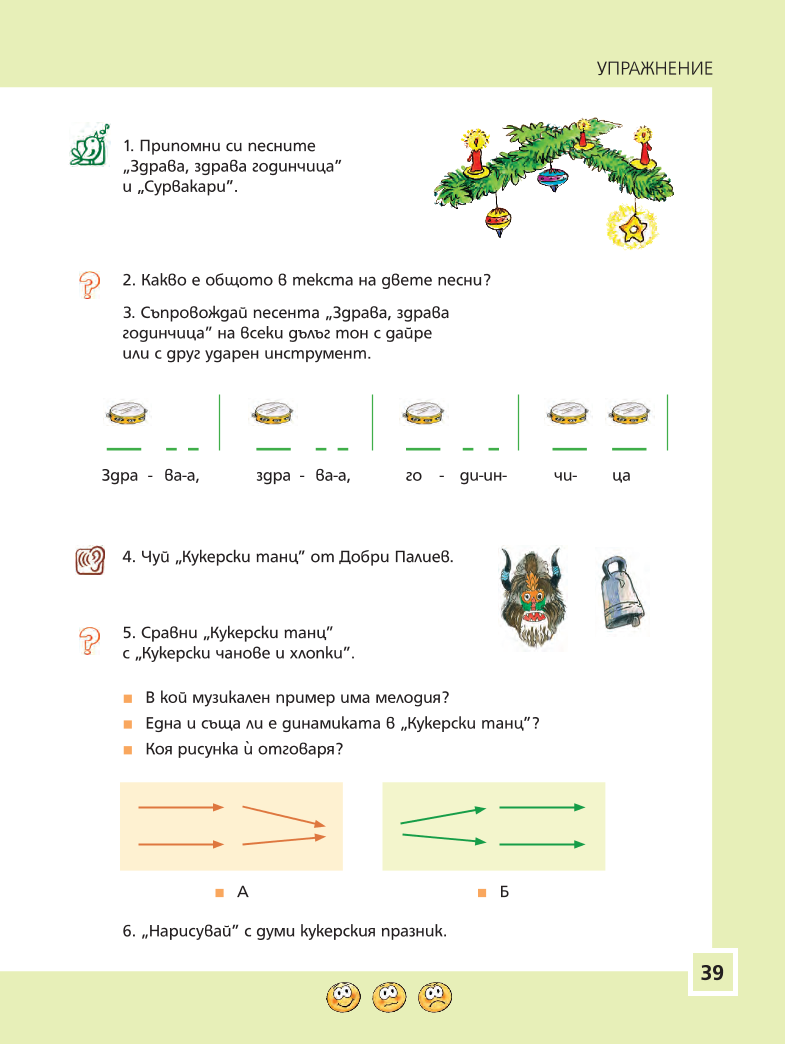 УПРАЖНЕНИЕ

1. Припомни си песните „Здрава, здрава годинчица" и „Сурвакари".

2. Какво е общото в текста на двете песни?

3. Съпровождай песента „Здрава, здрава годинчица" на всеки дълъг тон с дайре или с друг ударен инструмент.

Здра - ва-а, здра - ва-а, го - ди-ин- чи- ца

4. Чуй „Кукерски танц" от Добри Палиев.

5. Сравни „Кукерски танц" с „Кукерски чанове и хлопки".

В кой музикален пример има мелодия?

Една и съща ли е динамиката в „Кукерски танц"?

Коя рисунка ѝ отговаря?

А

Б

6. „Нарисувай" с думи кукерския празник.

39